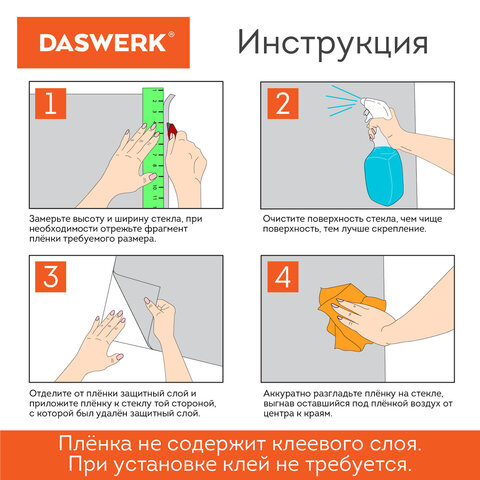 DASWERK®

Инструкция

1

Замерьте высоту и ширину стекла, при необходимости отрежьте фрагмент плёнки требуемого размера.

2

Очистите поверхность стекла, чем чище поверхность, тем лучше скрепление.

3

Отделите от плёнки защитный слой и приложите плёнку к стеклу той стороной, с которой был удалён защитный слой.

4

Аккуратно разгладьте плёнку на стекле, выгнав оставшийся под плёнкой воздух от центра к краям.

Плёнка не содержит клеевого слоя. При установке клей не требуется.