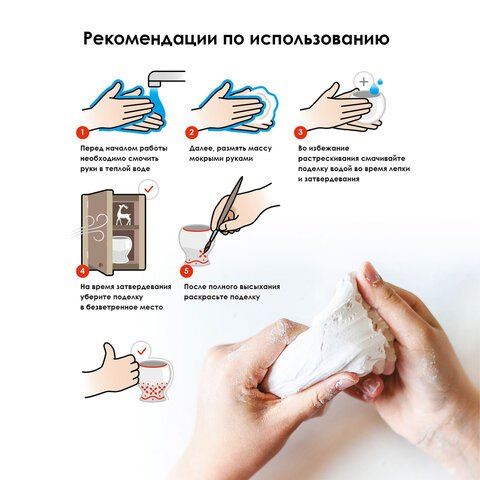 Рекомендации по использованию

1
Перед началом работы необходимо смочить руки в теплой воде

2
Далее, размять массу мокрыми руками

3
Во избежание растрескивания смачивайте поделку водой во время лепки и затвердевания

4
На время затвердевания уберите поделку в безветренное место

5
После полного высыхания раскрасьте поделку