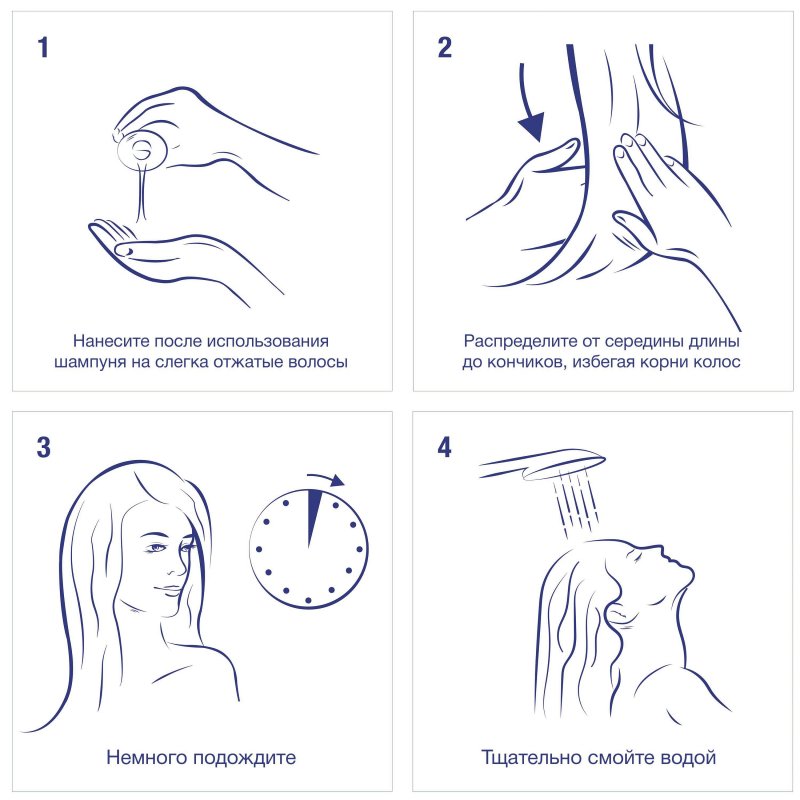 1

Нанесите после использования шампуня на слегка отжатые волосы

2

Распределите от середины длины до кончиков, избегая корни колос

3

Немного подождите

4

Тщательно смойте водой