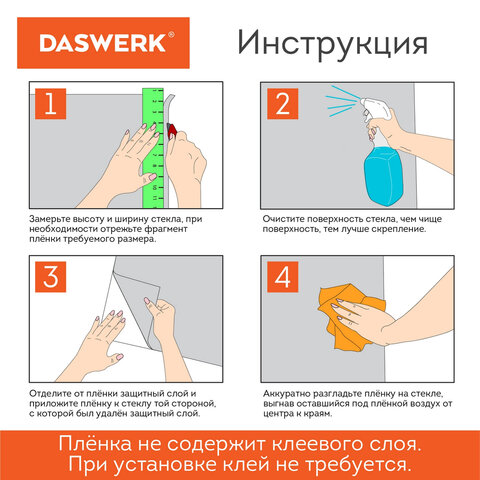 DASWERK®

Инструкция

1

Замерьте высоту и ширину стекла, при необходимости отрежьте фрагмент плёнки требуемого размера.

2

Очистите поверхность стекла, чем чище поверхность, тем лучше скрепление.

3

Отделите от плёнки защитный слой и приложите плёнку к стеклу той стороной, с которой был удалён защитный слой.

4

Аккуратно разгладьте плёнку на стекле, выгнав оставшийся под плёнкой воздух от центра к краям.

Плёнка не содержит клеевого слоя.
При установке клей не требуется.