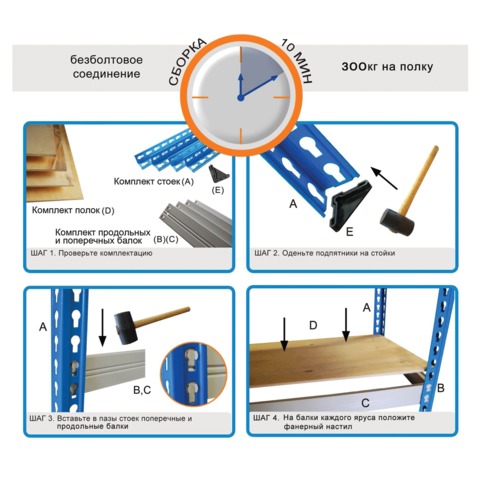 безболтовое соединение

СБОРКА

10 МИН

300кг на полку

Комплект стоек (A)

(E)

Комплект полок (D)

Комплект продольных и поперечных балок (B)(C)

ШАГ 1. Проверьте комплектацию

A

E

ШАГ 2. Оденьте подпятники на стойки

A

B,C

ШАГ 3. Вставьте в пазы стоек поперечные и продольные балки

A

D

B

C

ШАГ 4. На балки каждого яруса положите фанерный настил