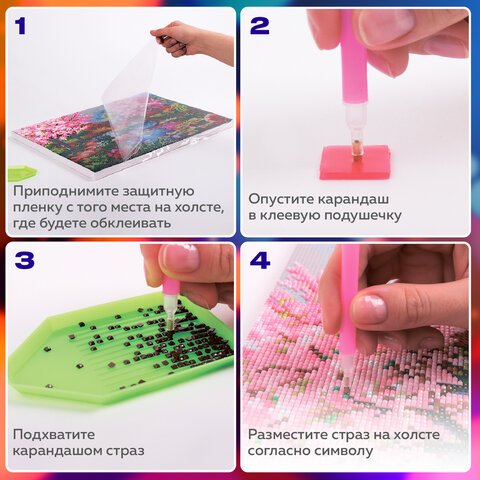 1

Приподнимите защитную пленку с того места на холсте, где будете обклеивать

2

Опустите карандаш в клеевую подушечку

3

Подхватите карандашом страз

4

Разместите страз на холсте согласно символу